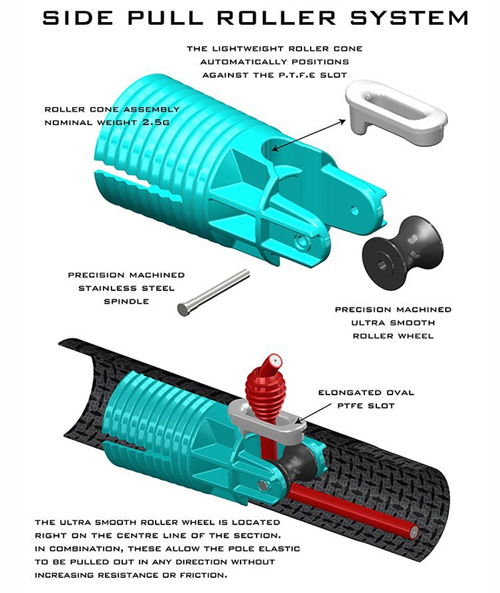 SIDE PULL ROLLER SYSTEM

THE LIGHTWEIGHT ROLLER CONE AUTOMATICALLY POSITIONS AGAINST THE P.T.F.E SLOT

ROLLER CONE ASSEMBLY NOMINAL WEIGHT 2.5G

PRECISION MACHINED STAINLESS STEEL SPINDLE

PRECISION MACHINED ULTRA SMOOTH ROLLER WHEEL

ELONGATED OVAL PTFE SLOT

THE ULTRA SMOOTH ROLLER WHEEL IS LOCATED RIGHT ON THE CENTRE LINE OF THE SECTION. IN COMBINATION, THESE ALLOW THE POLE ELASTIC TO BE PULLED OUT IN ANY DIRECTION WITHOUT INCREASING RESISTANCE OR FRICTION.