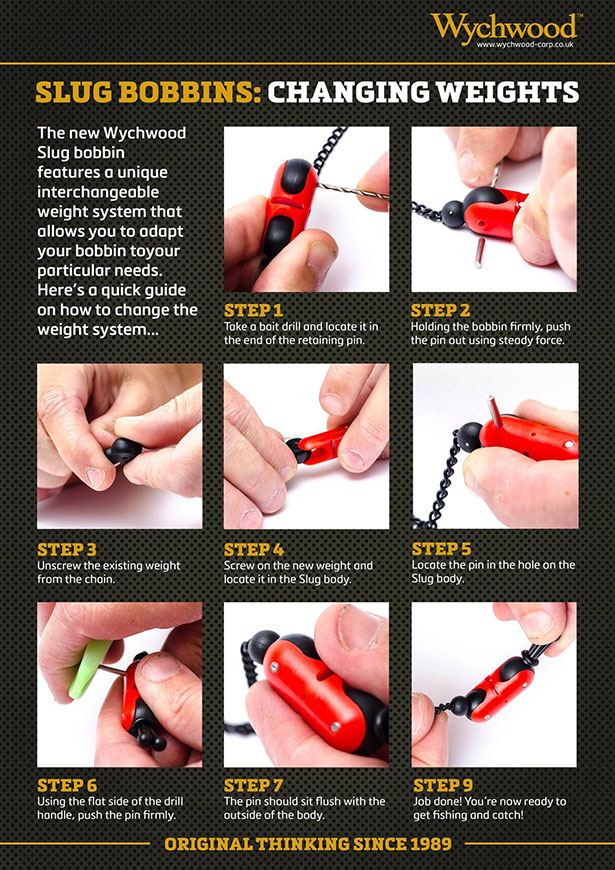 Wychwood™
www.wychwood-carp.co.uk

SLUG BOBBINS: CHANGING WEIGHTS

The new Wychwood Slug bobbin features a unique interchangeable weight system that allows you to adapt your bobbin toyour particular needs. Here's a quick guide on how to change the weight system...

STEP 1
Take a bait drill and locate it in the end of the retaining pin.

STEP 2
Holding the bobbin firmly, push the pin out using steady force.

STEP 3
Unscrew the existing weight from the chain.

STEP 4
Screw on the new weight and locate it in the Slug body.

STEP 5
Locate the pin in the hole on the Slug body.

STEP 6
Using the flat side of the drill handle, push the pin firmly.

STEP 7
The pin should sit flush with the outside of the body.

STEP 9
Job done! You're now ready to get fishing and catch!

ORIGINAL THINKING SINCE 1989