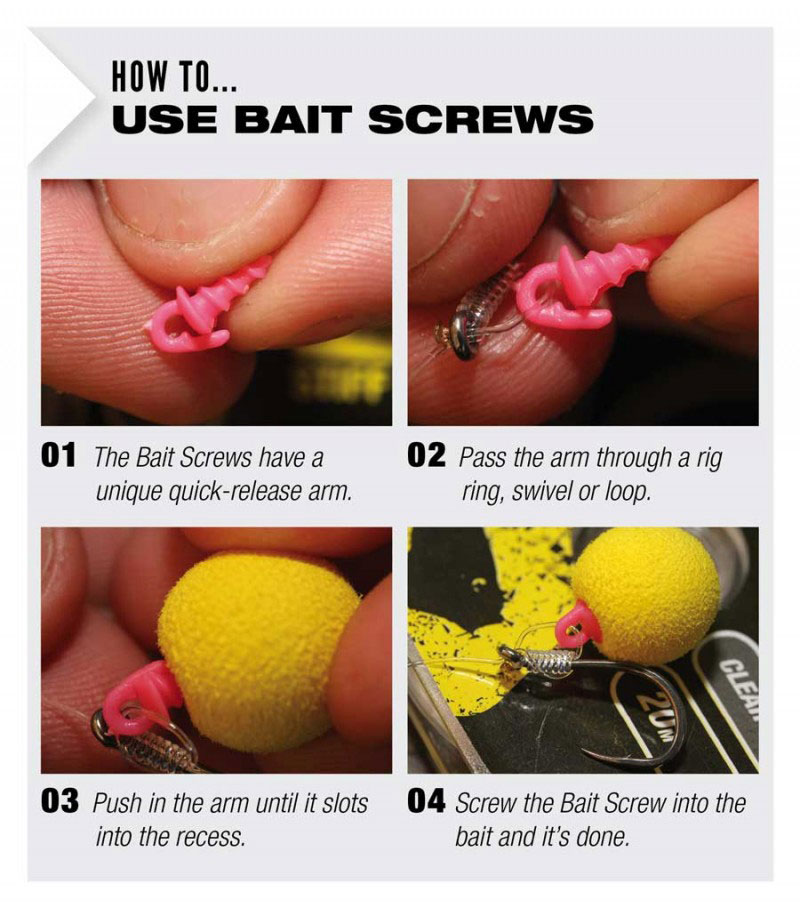 HOW TO...
USE BAIT SCREWS

01 The Bait Screws have a unique quick-release arm.

02 Pass the arm through a rig ring, swivel or loop.

03 Push in the arm until it slots into the recess.

04 Screw the Bait Screw into the bait and it's done.

20M

CLEA