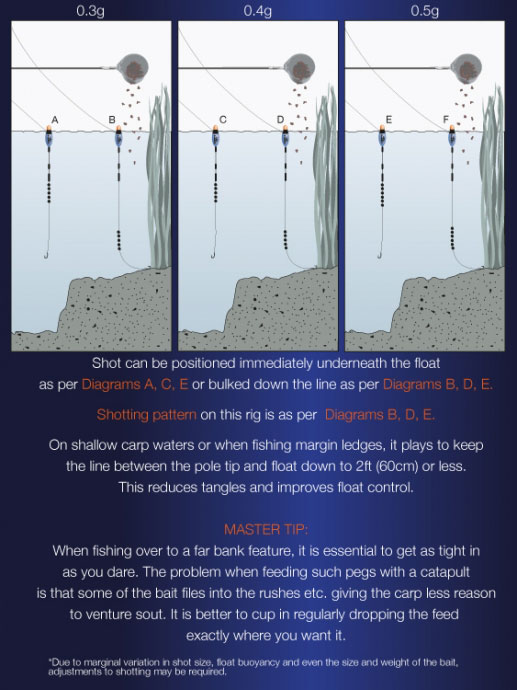 0.3g

0.4g

0.5g

A

B

C

D

E

F

Shot can be positioned immediately underneath the float as per Diagrams A, C, E or bulked down the line as per Diagrams B, D, E.

Shotting pattern on this rig is as per Diagrams B, D, E.

On shallow carp waters or when fishing margin ledges, it plays to keep the line between the pole tip and float down to 2ft (60cm) or less. This reduces tangles and improves float control.

MASTER TIP:
When fishing over to a far bank feature, it is essential to get as tight in as you dare. The problem when feeding such pegs with a catapult is that some of the bait files into the rushes etc. giving the carp less reason to venture sout. It is better to cup in regularly dropping the feed exactly where you want it.

*Due to marginal variation in shot size, float buoyancy and even the size and weight of the bait, adjustments to shotting may be required.