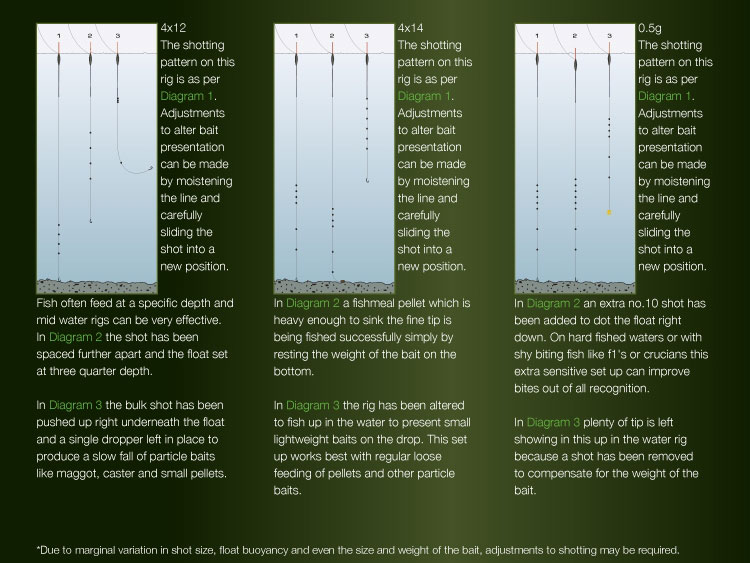 1 2 3

4x12
The shotting pattern on this rig is as per Diagram 1. Adjustments to alter bait presentation can be made by moistening the line and carefully sliding the shot into a new position.

Fish often feed at a specific depth and mid water rigs can be very effective. In Diagram 2 the shot has been spaced further apart and the float set at three quarter depth.

In Diagram 3 the bulk shot has been pushed up right underneath the float and a single dropper left in place to produce a slow fall of particle baits like maggot, caster and small pellets.

1 2 3

4x14
The shotting pattern on this rig is as per Diagram 1. Adjustments to alter bait presentation can be made by moistening the line and carefully sliding the shot into a new position.

In Diagram 2 a fishmeal pellet which is heavy enough to sink the fine tip is being fished successfully simply by resting the weight of the bait on the bottom.

In Diagram 3 the rig has been altered to fish up in the water to present small lightweight baits on the drop. This set up works best with regular loose feeding of pellets and other particle baits.

1 2 3

0.5g
The shotting pattern on this rig is as per Diagram 1. Adjustments to alter bait presentation can be made by moistening the line and carefully sliding the shot into a new position.

In Diagram 2 an extra no.10 shot has been added to dot the float right down. On hard fished waters or with shy biting fish like f1's or crucians this extra sensitive set up can improve bites out of all recognition.

In Diagram 3 plenty of tip is left showing in this up in the water rig because a shot has been removed to compensate for the weight of the bait.

*Due to marginal variation in shot size, float buoyancy and even the size and weight of the bait, adjustments to shotting may be required.