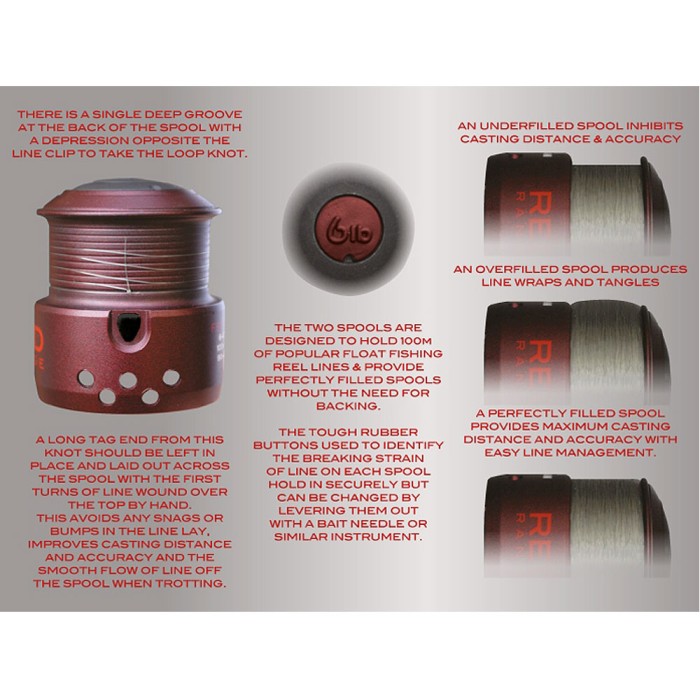 THERE IS A SINGLE DEEP GROOVE AT THE BACK OF THE SPOOL WITH A DEPRESSION OPPOSITE THE LINE CLIP TO TAKE THE LOOP KNOT.

A LONG TAG END FROM THIS KNOT SHOULD BE LEFT IN PLACE AND LAID OUT ACROSS THE SPOOL WITH THE FIRST TURNS OF LINE WOUND OVER THE TOP BY HAND. THIS AVOIDS ANY SNAGS OR BUMPS IN THE LINE LAY, IMPROVES CASTING DISTANCE AND ACCURACY AND THE SMOOTH FLOW OF LINE OFF THE SPOOL WHEN TROTTING.

6lb

THE TWO SPOOLS ARE DESIGNED TO HOLD 100M OF POPULAR FLOAT FISHING REEL LINES & PROVIDE PERFECTLY FILLED SPOOLS WITHOUT THE NEED FOR BACKING.

THE TOUGH RUBBER BUTTONS USED TO IDENTIFY THE BREAKING STRAIN OF LINE ON EACH SPOOL HOLD IN SECURELY BUT CAN BE CHANGED BY LEVERING THEM OUT WITH A BAIT NEEDLE OR SIMILAR INSTRUMENT.

AN UNDERFILLED SPOOL INHIBITS CASTING DISTANCE & ACCURACY

RE RA

AN OVERFILLED SPOOL PRODUCES LINE WRAPS AND TANGLES

RE RA

A PERFECTLY FILLED SPOOL PROVIDES MAXIMUM CASTING DISTANCE AND ACCURACY WITH EASY LINE MANAGEMENT.

RE RA