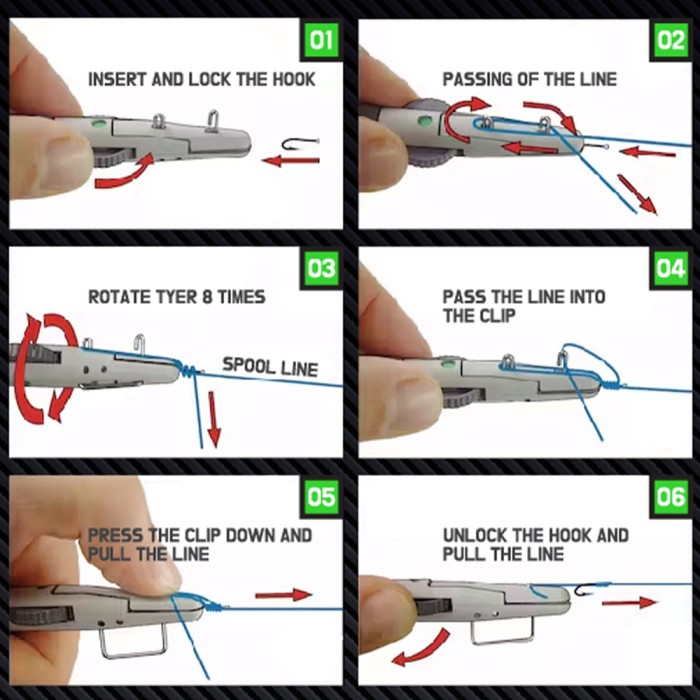 01
INSERT AND LOCK THE HOOK

02
PASSING OF THE LINE

03
ROTATE TYER 8 TIMES
SPOOL LINE

04
PASS THE LINE INTO THE CLIP

05
PRESS THE CLIP DOWN AND PULL THE LINE

06
UNLOCK THE HOOK AND PULL THE LINE