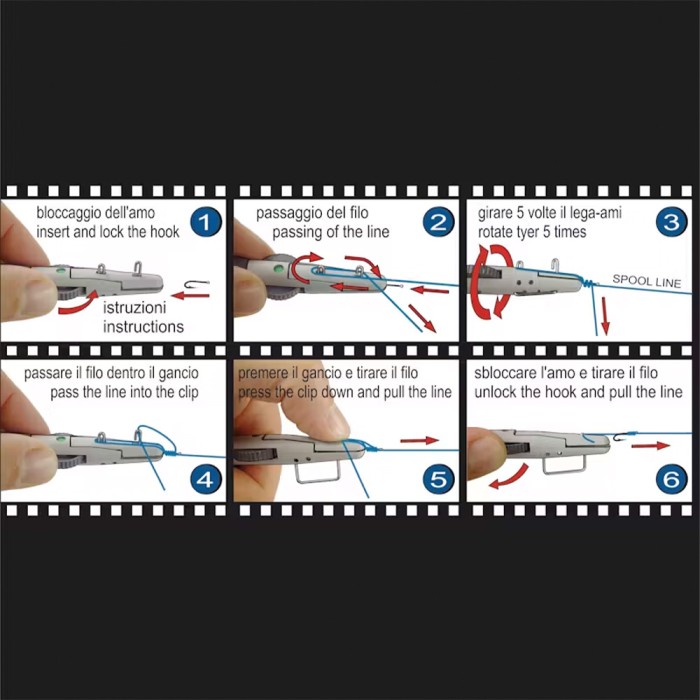 bloccaggio dell'amo
insert and lock the hook

1

istruzioni
instructions

passaggio del filo
passing of the line

2

girare 5 volte il lega-ami
rotate tyer 5 times

3

SPOOL LINE

passare il filo dentro il gancio
pass the line into the clip

4

premere il gancio e tirare il filo
press the clip down and pull the line

5

sbloccare l'amo e tirare il filo
unlock the hook and pull the line

6