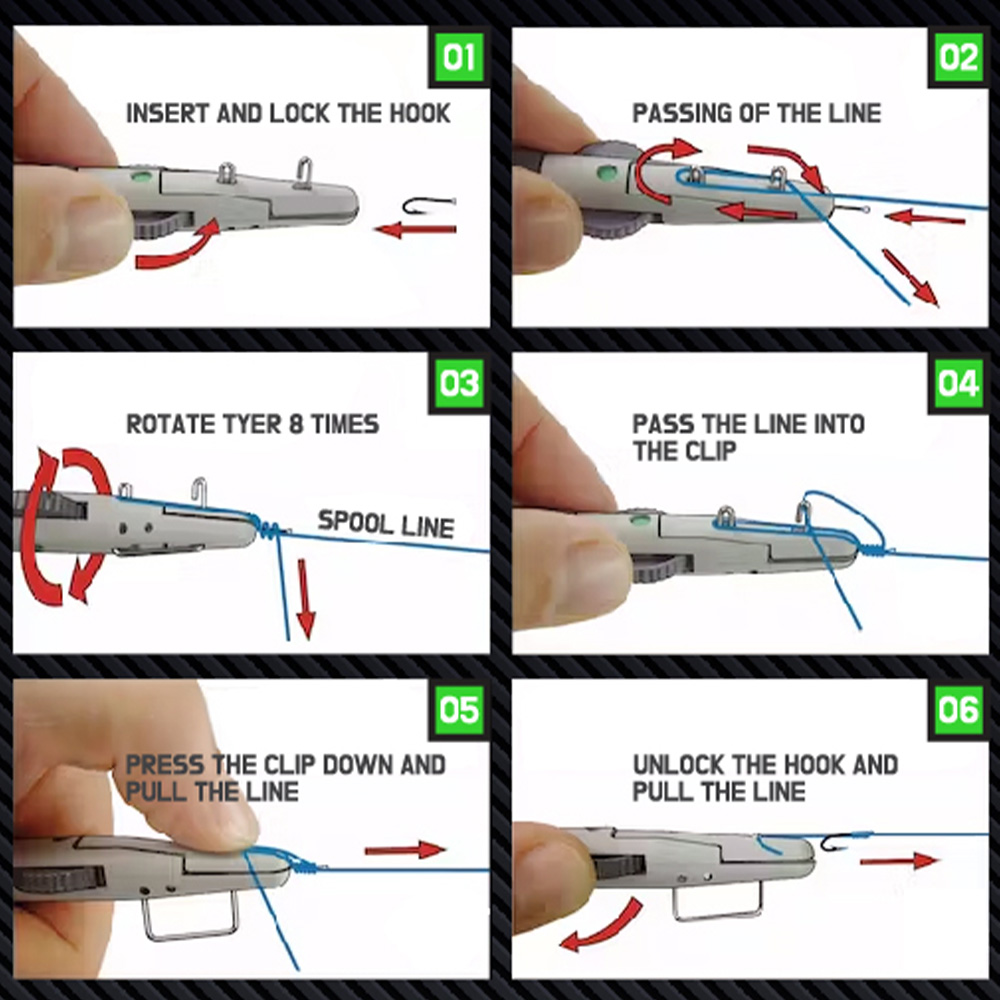 01
INSERT AND LOCK THE HOOK

02
PASSING OF THE LINE

03
ROTATE TYER 8 TIMES
SPOOL LINE

04
PASS THE LINE INTO THE CLIP

05
PRESS THE CLIP DOWN AND PULL THE LINE

06
UNLOCK THE HOOK AND PULL THE LINE