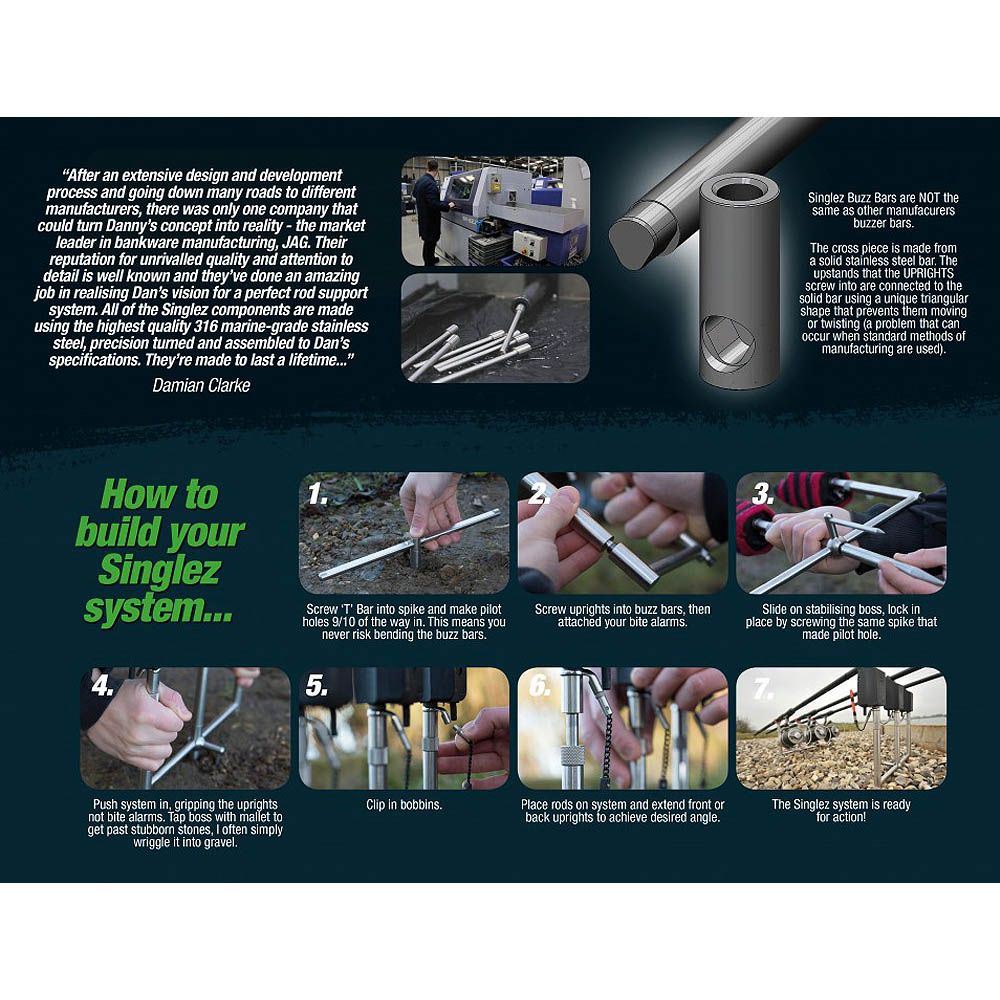 "After an extensive design and development process and going down many roads to different manufacturers, there was only one company that could turn Danny's concept into reality - the market leader in bankware manufacturing, JAG. Their reputation for unrivalled quality and attention to detail is well known and they've done an amazing job in realising Dan's vision for a perfect rod support system. All of the Singlez components are made using the highest quality 316 marine-grade stainless steel, precision turned and assembled to Dan's specifications. They're made to last a lifetime..."

Damian Clarke

Singlez Buzz Bars are NOT the same as other manufacurers buzzer bars.

The cross piece is made from a solid stainless steel bar. The upstands that the UPRIGHTS screw into are connected to the solid bar using a unique triangular shape that prevents them moving or twisting (a problem that can occur when standard methods of manufacturing are used).

How to build your Singlez system...

1.

Screw 'T' Bar into spike and make pilot holes 9/10 of the way in. This means you never risk bending the buzz bars.

2.

Screw uprights into buzz bars, then attached your bite alarms.

3.

Slide on stabilising boss, lock in place by screwing the same spike that made pilot hole.

4.

Push system in, gripping the uprights not bite alarms. Tap boss with mallet to get past stubborn stones, I often simply wriggle it into gravel.

5.

Clip in bobbins.

6.

Place rods on system and extend front or back uprights to achieve desired angle.

7.

The Singlez system is ready for action!